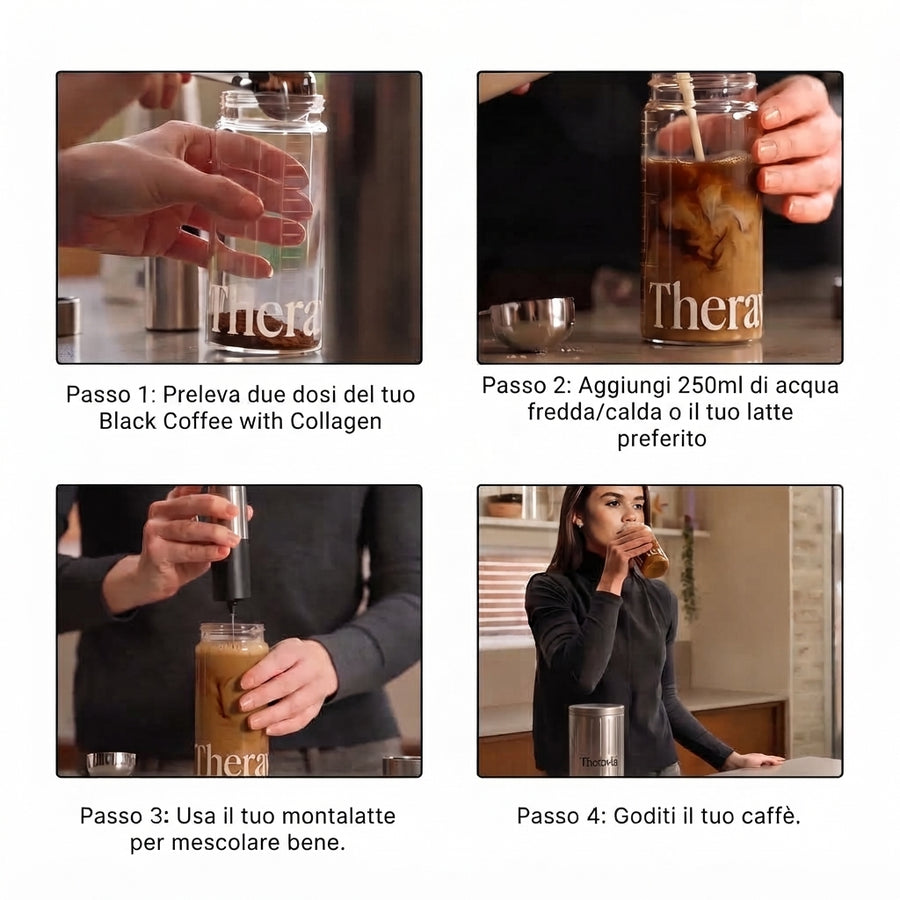 Thera

Passo 1: Preleva due dosi del tuo Black Coffee with Collagen

Thera

Passo 2: Aggiungi 250ml di acqua fredda/calda o il tuo latte preferito

Thera

Passo 3: Usa il tuo montalatte per mescolare bene.

Thorovia

Passo 4: Goditi il tuo caffè.